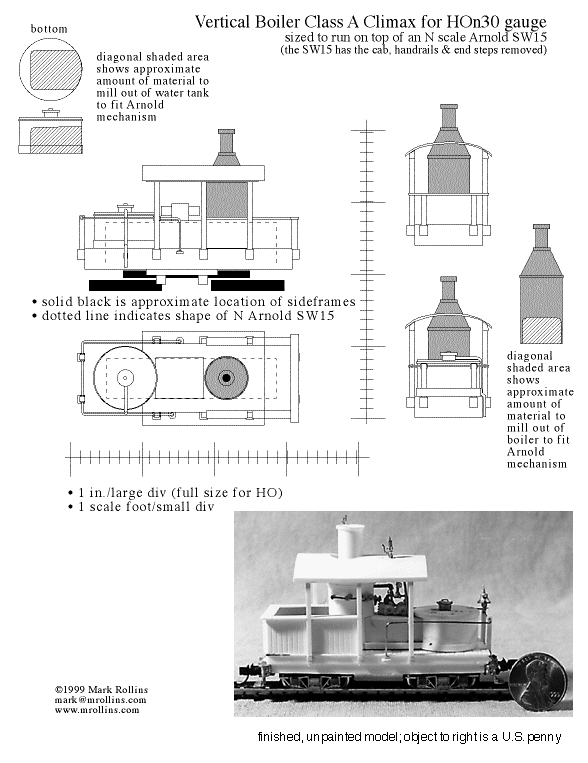 Vertical Boiler Class A Climax for HOn30 gauge
sized to run on top of an N scale Arnold SW15
(the SW15 has the cab, handrails & end steps removed)

bottom

diagonal shaded area shows approximate amount of material to mill out of water tank to fit Arnold mechanism

• solid black is approximate location of sideframes
• dotted line indicates shape of N Arnold SW15

diagonal shaded area shows approximate amount of material to mill out of boiler to fit Arnold mechanism

• 1 in./large div (full size for HO)
• 1 scale foot/small div

©1999 Mark Rollins
mark@mrollins.com
www.mrollins.com

finished, unpainted model; object to right is a U.S. penny