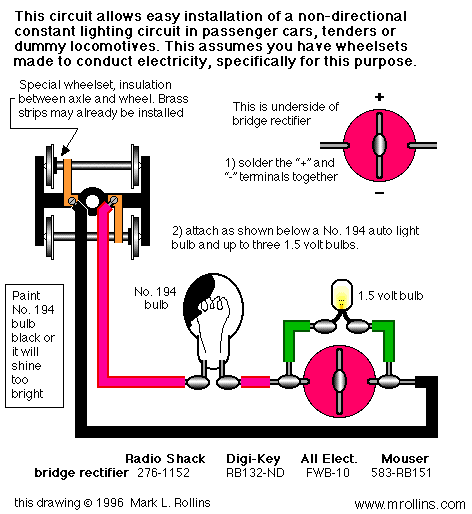 This circuit allows easy installation of a non-directional constant lighting circuit in passenger cars, tenders or dummy locomotives. This assumes you have wheelsets made to conduct electricity, specifically for this purpose.

Special wheelset, insulation between axle and wheel. Brass strips may already be installed

This is underside of bridge rectifier

+

−

1) solder the "+" and "-" terminals together

2) attach as shown below a No. 194 auto light bulb and up to three 1.5 volt bulbs.

Paint No. 194 bulb black or it will shine too bright

No. 194 bulb

1.5 volt bulb

| | Radio Shack | Digi-Key | All Elect. | Mouser |
|---|---|---|---|---|
| bridge rectifier | 276-1152 | RB132-ND | FWB-10 | 583-RB151 |

this drawing © 1996 Mark L. Rollins

www.mrollins.com